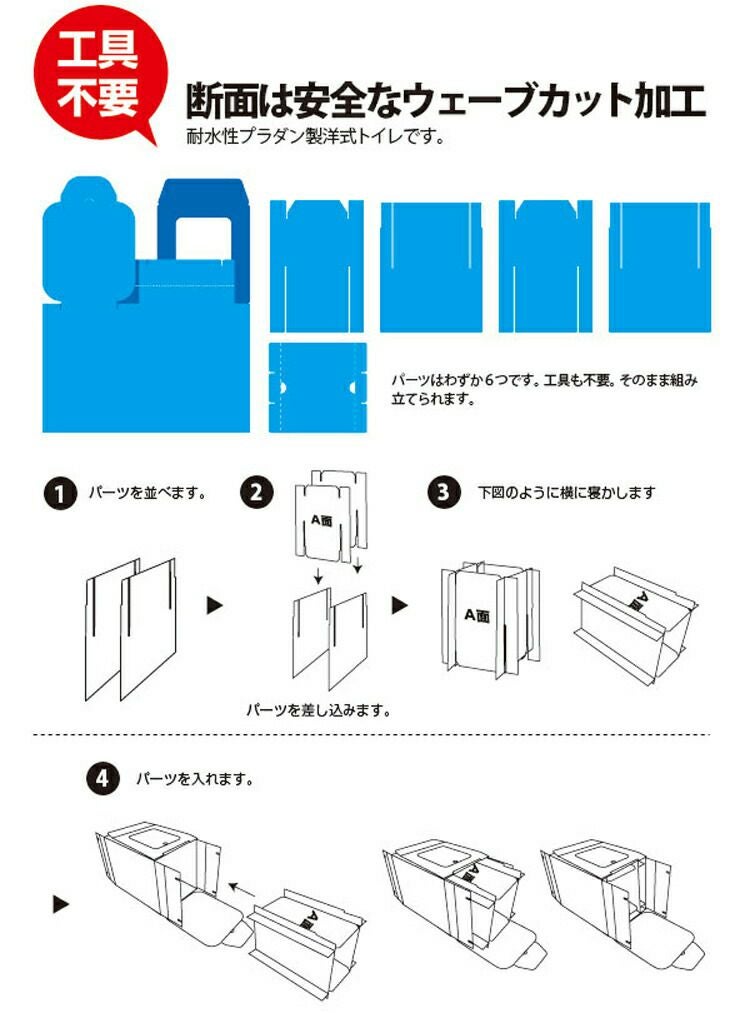 工具不要

断面は安全なウェーブカット加工

耐水性プラダン製洋式トイレです。

パーツはわずか6つです。工具も不要。そのまま組み立てられます。

1 パーツを並べます。

2 A面

パーツを差し込みます。

3 下図のように横に寝かします

A面

A面

4 パーツを入れます。

A面

A面