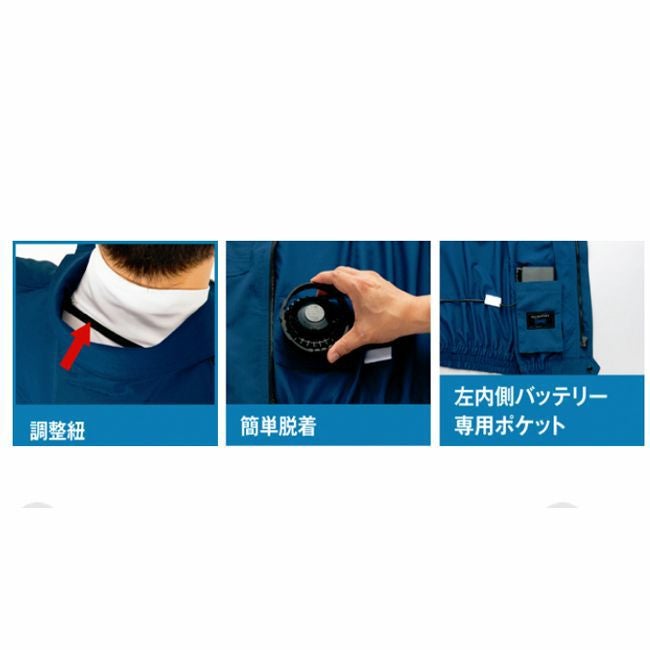 調整紐

簡単脱着

左内側バッテリー専用ポケット