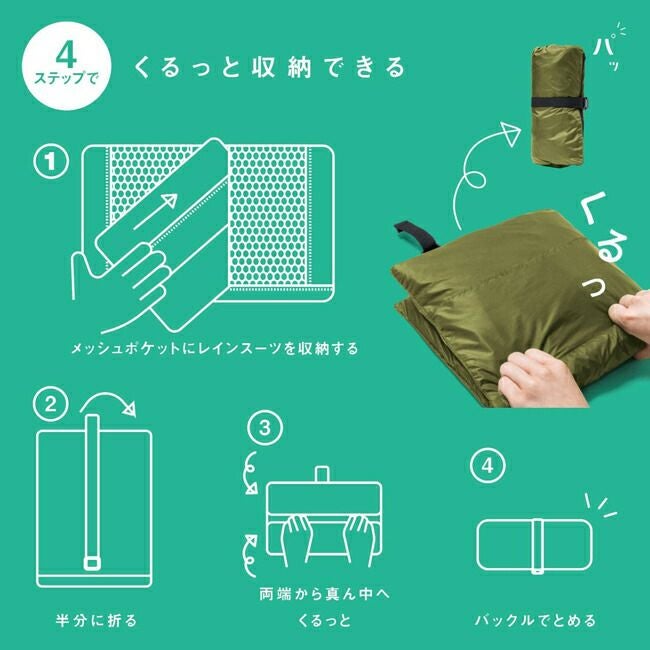 4
ステップで

くるっと収納できる

パッ

くるっ

①

メッシュポケットにレインスーツを収納する

②

半分に折る

③

両端から真ん中へ
くるっと

④

バックルでとめる