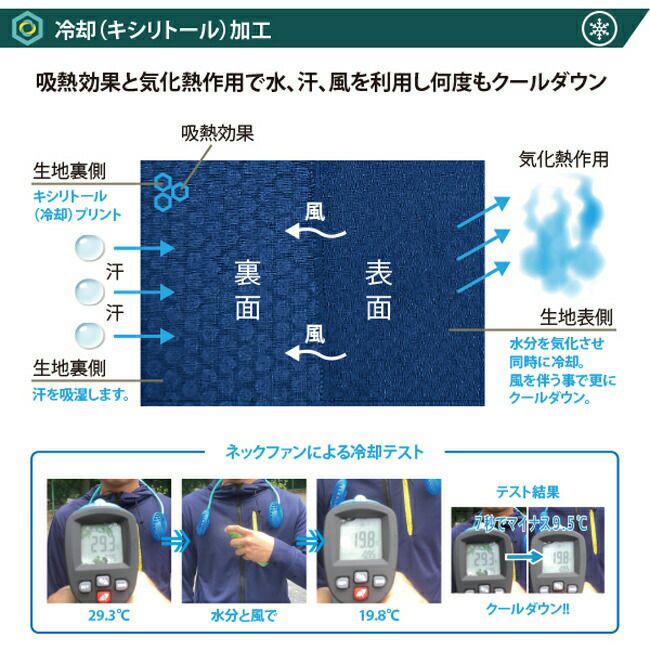 冷却（キシリトール）加工

吸熱効果と気化熱作用で水、汗、風を利用し何度もクールダウン

吸熱効果

生地裏側
キシリトール（冷却）プリント

汗
汗

生地裏側
汗を吸湿します。

風
裏面
表面
風

気化熱作用

生地表側
水分を気化させ同時に冷却。風を伴う事で更にクールダウン。

ネックファンによる冷却テスト

29.3
29.3℃

水分と風で

19.8
19.8℃

テスト結果
7秒でマイナス9.5℃
29.3
19.8
クールダウン!!