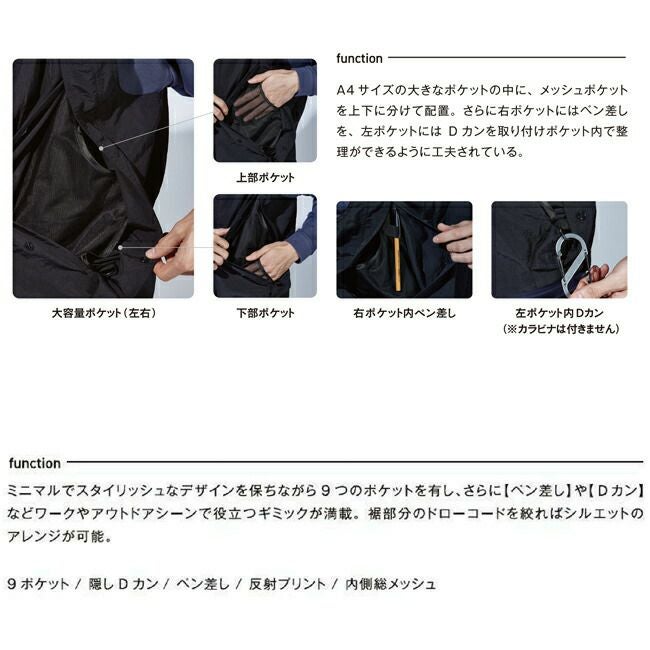 function

A4 サイズの大きなポケットの中に、メッシュポケットを上下に分けて配置。さらに右ポケットにはペン差しを、左ポケットには D カンを取り付けポケット内で整理ができるように工夫されている。

上部ポケット

大容量ポケット（左右）

下部ポケット

右ポケット内ペン差し

左ポケット内Dカン
（※カラビナは付きません）

function

ミニマルでスタイリッシュなデザインを保ちながら 9 つのポケットを有し、さらに【ペン差し】や【 D カン】などワークやアウトドアシーンで役立つギミックが満載。裾部分のドローコードを絞ればシルエットのアレンジが可能。

9 ポケット / 隠し D カン / ペン差し / 反射プリント / 内側総メッシュ