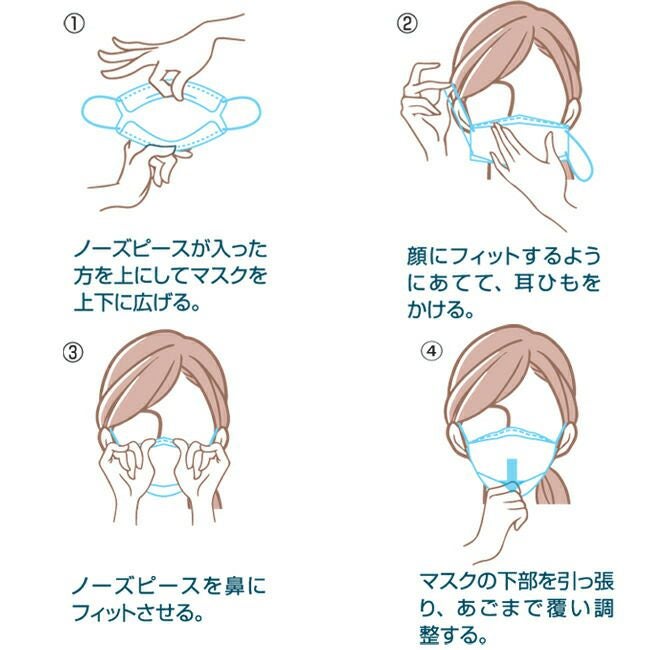 ①

ノーズピースが入った方を上にしてマスクを上下に広げる。

②

顔にフィットするようにあてて、耳ひもをかける。

③

ノーズピースを鼻にフィットさせる。

④

マスクの下部を引っ張り、あごまで覆い調整する。