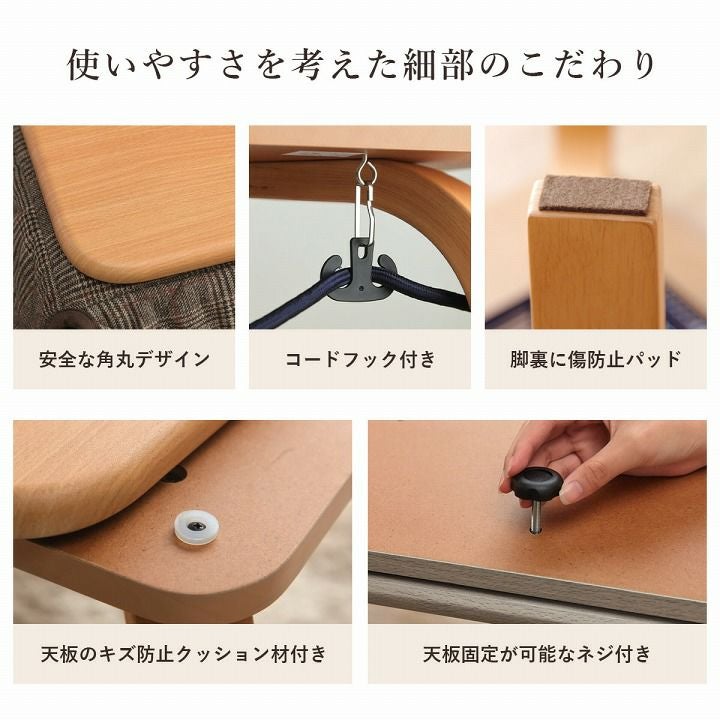 使いやすさを考えた細部のこだわり

安全な角丸デザイン

コードフック付き

脚裏に傷防止パッド

天板のキズ防止クッション材付き

天板固定が可能なネジ付き