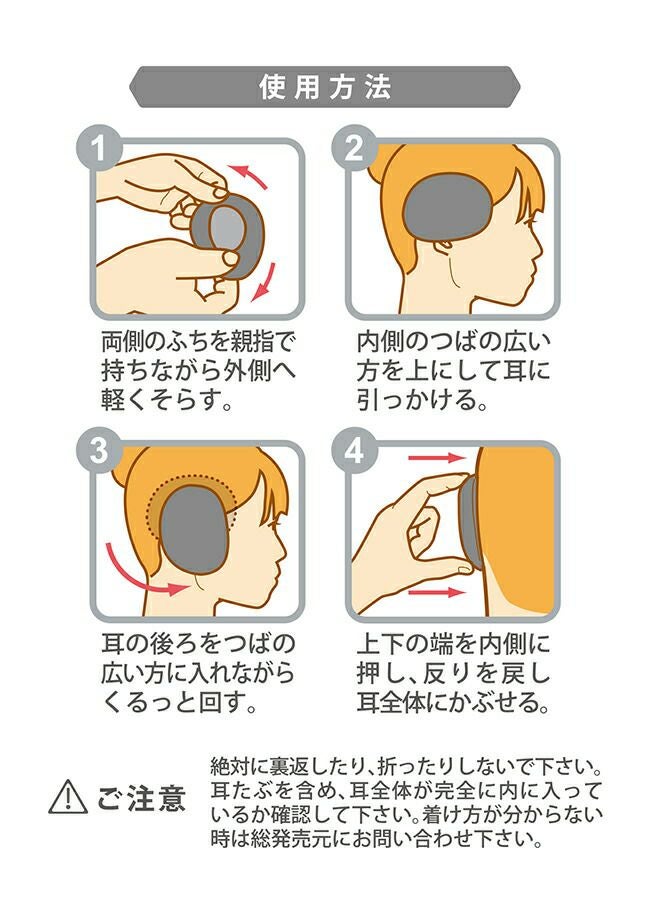 使用方法

1

両側のふちを親指で持ちながら外側へ軽くそらす。

2

内側のつばの広い方を上にして耳に引っかける。

3

耳の後ろをつばの広い方に入れながらくるっと回す。

4

上下の端を内側に押し、反りを戻し耳全体にかぶせる。

ご注意

絶対に裏返したり、折ったりしないで下さい。耳たぶを含め、耳全体が完全に内に入っているか確認して下さい。着け方が分からない時は総発売元にお問い合わせ下さい。