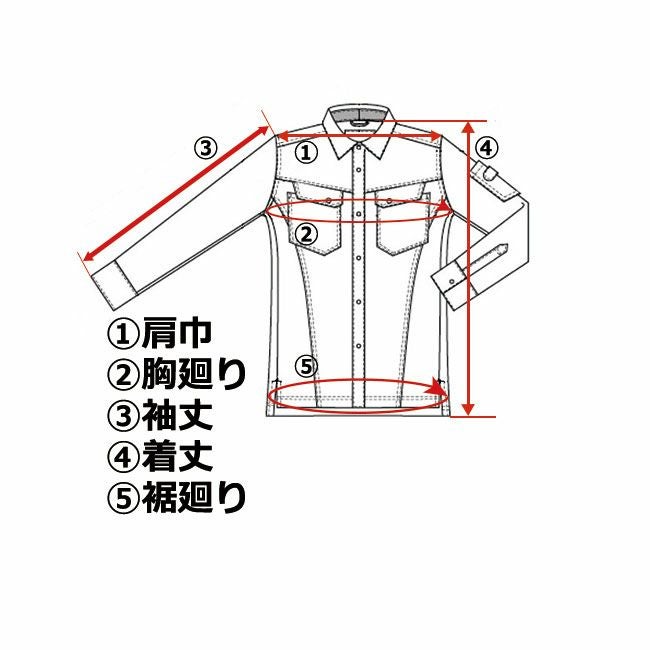 ③
①
④
②
⑤

①肩巾
②胸廻り
③袖丈
④着丈
⑤裾廻り