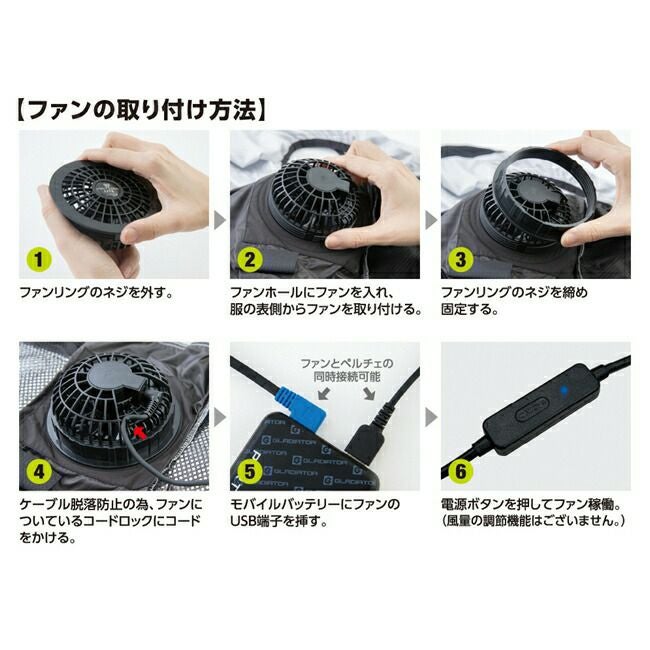 【ファンの取り付け方法】

1
ファンリングのネジを外す。

2
ファンホールにファンを入れ、服の表側からファンを取り付ける。

3
ファンリングのネジを締め固定する。

4
ケーブル脱落防止の為、ファンについているコードロックにコードをかける。

ファンとペルチェの同時接続可能
GLADIATOR
5
モバイルバッテリーにファンのUSB端子を挿す。

6
電源ボタンを押してファン稼働。（風量の調節機能はございません。）