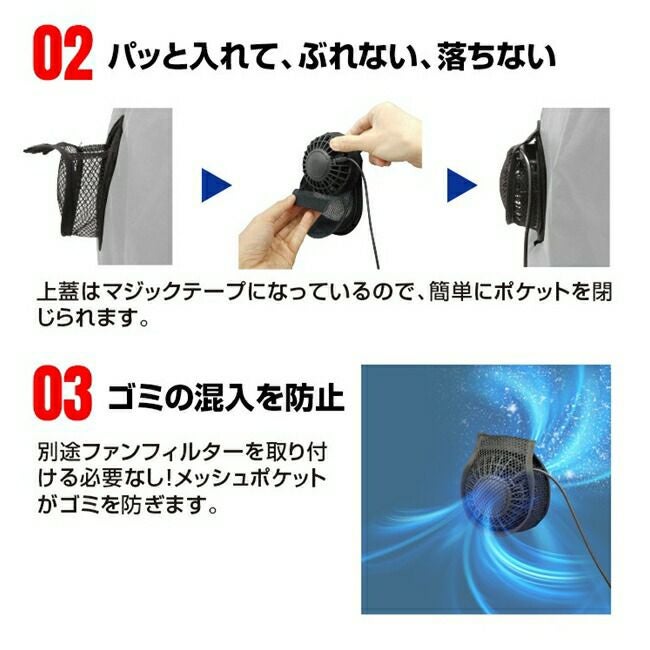 02 パッと入れて、ぶれない、落ちない

上蓋はマジックテープになっているので、簡単にポケットを閉じられます。

03 ゴミの混入を防止

別途ファンフィルターを取り付ける必要なし!メッシュポケットがゴミを防ぎます。