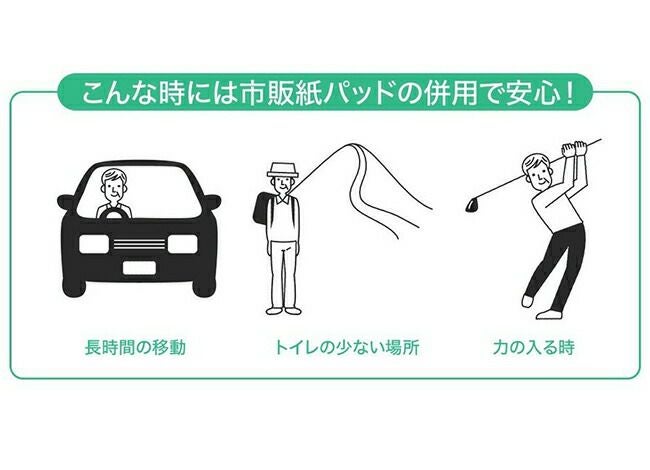 こんな時には市販紙パッドの併用で安心！

長時間の移動

トイレの少ない場所

力の入る時