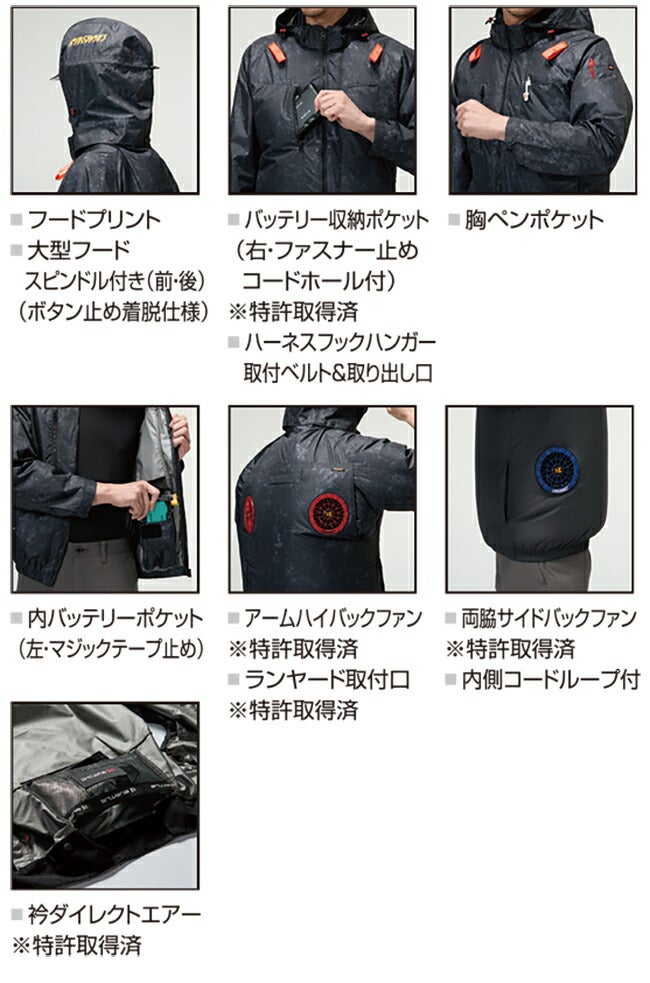 ■ フードプリント
■ 大型フード
スピンドル付き（前・後）
（ボタン止め着脱仕様）

■ バッテリー収納ポケット
（右・ファスナー止め
コードホール付）
※特許取得済
■ ハーネスフックハンガー
取付ベルト&取り出し口

■ 胸ペンポケット

■ 内バッテリーポケット
（左・マジックテープ止め）

■ アームハイバックファン
※特許取得済
■ ランヤード取付口
※特許取得済

■ 両脇サイドバックファン
※特許取得済
■ 内側コードループ付

■ 衿ダイレクトエアー
※特許取得済