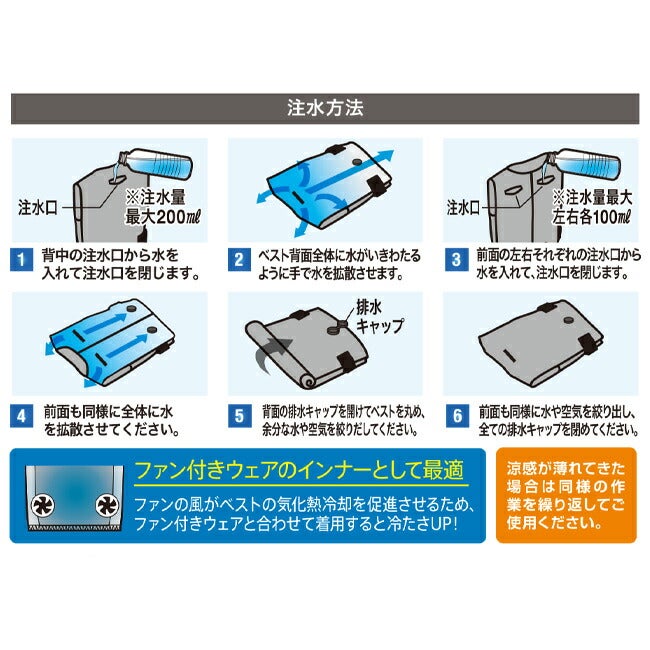 注水方法

注水口
※注水量最大200㎖

1 背中の注水口から水を入れて注水口を閉じます。

2 ベスト背面全体に水がいきわたるように手で水を拡散させます。

注水口
※注水量最大左右各100㎖

3 前面の左右それぞれの注水口から水を入れて、注水口を閉じます。

4 前面も同様に全体に水を拡散させてください。

排水キャップ

5 背面の排水キャップを開けてベストを丸め、余分な水や空気を絞りだしてください。

6 前面も同様に水や空気を絞り出し、全ての排水キャップを閉めてください。

ファン付きウェアのインナーとして最適
ファンの風がベストの気化熱冷却を促進させるため、ファン付きウェアと合わせて着用すると冷たさUP!

涼感が薄れてきた場合は同様の作業を繰り返してご使用ください。